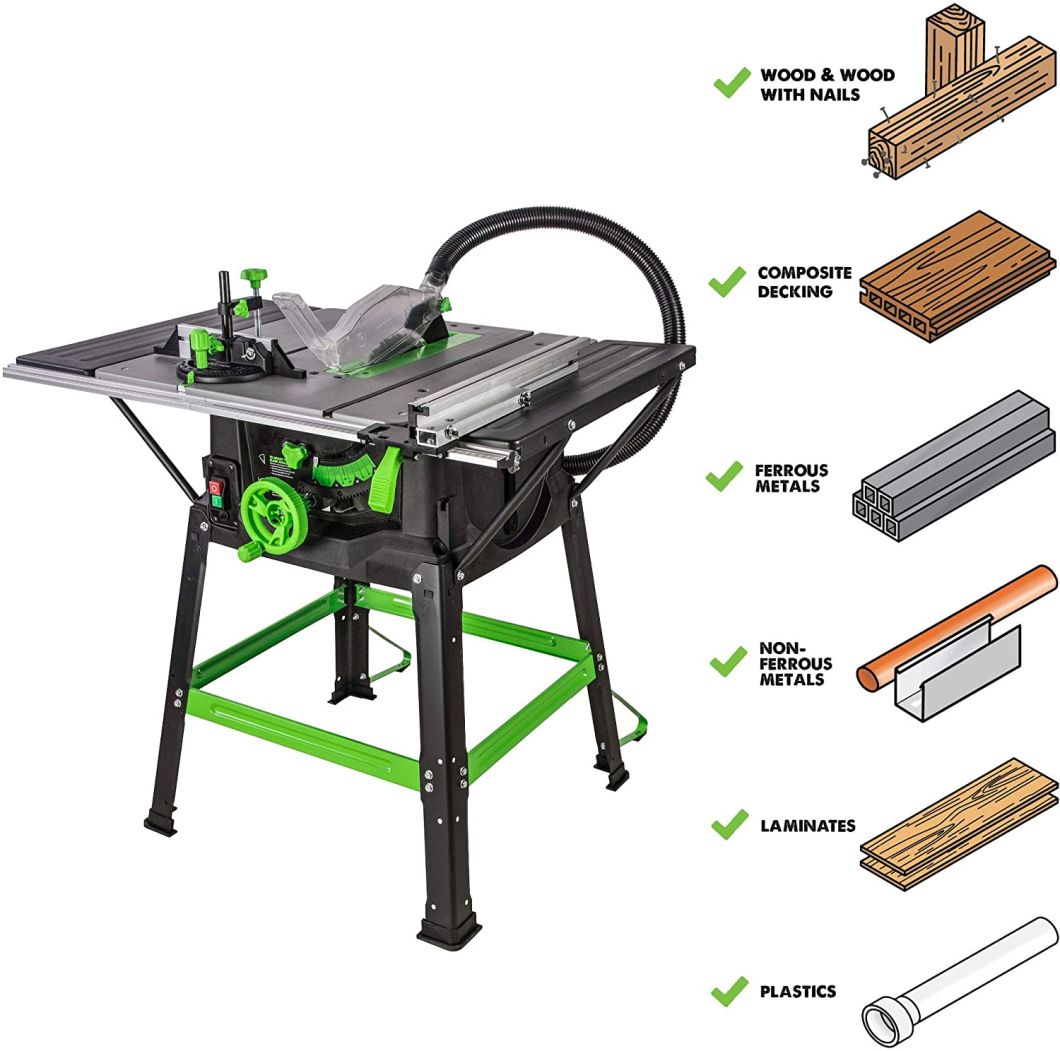 WOOD & WOOD WITH NAILS

COMPOSITE DECKING

FERROUS METALS

NON-FERROUS METALS

LAMINATES

PLASTICS