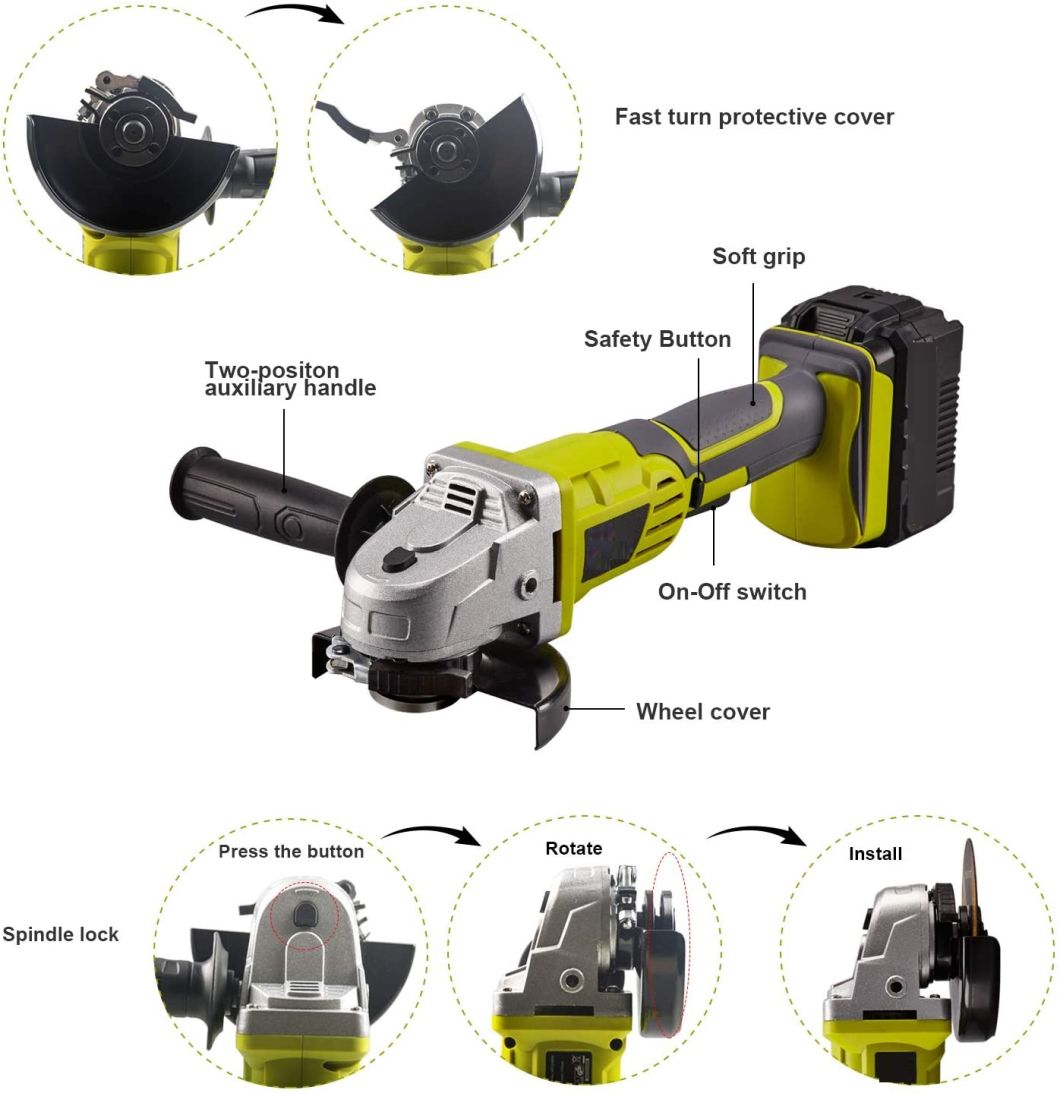 Fast turn protective cover

Soft grip

Safety Button

Two-positon auxiliary handle

On-Off switch

Wheel cover

Spindle lock

Press the button

Rotate

Install