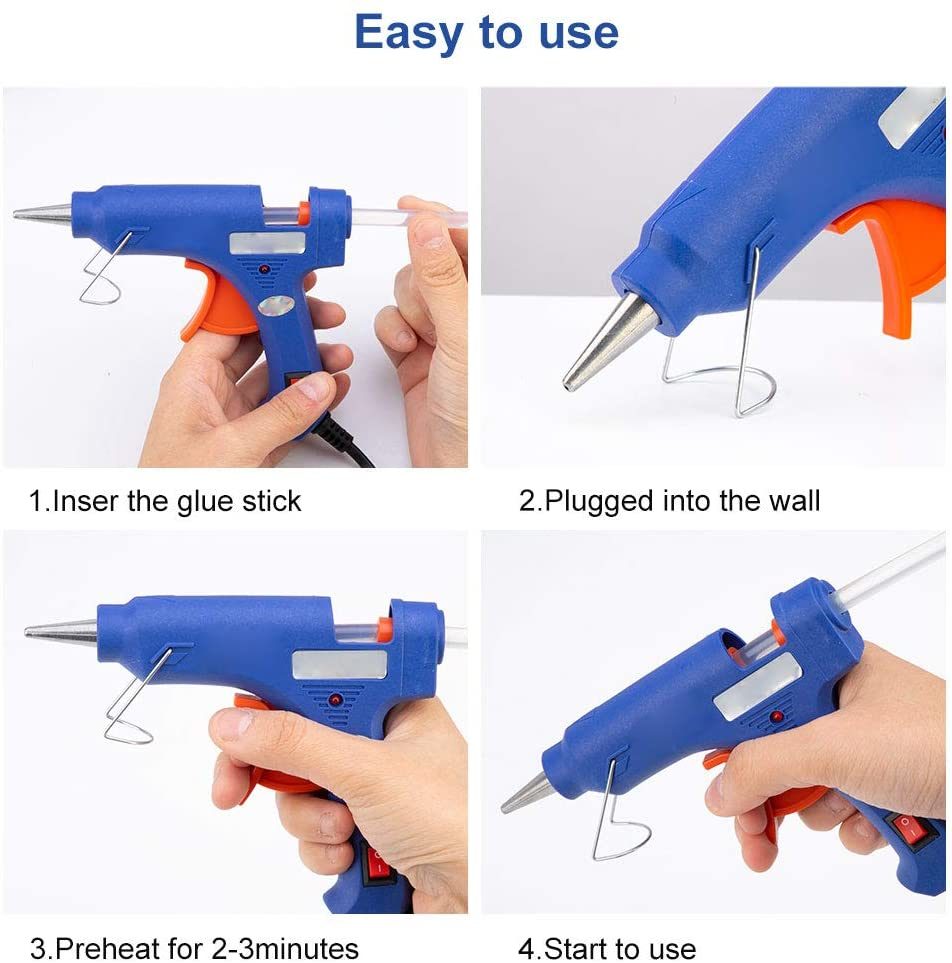 Easy to use

1.Inser the glue stick

2.Plugged into the wall

3.Preheat for 2-3minutes

4.Start to use