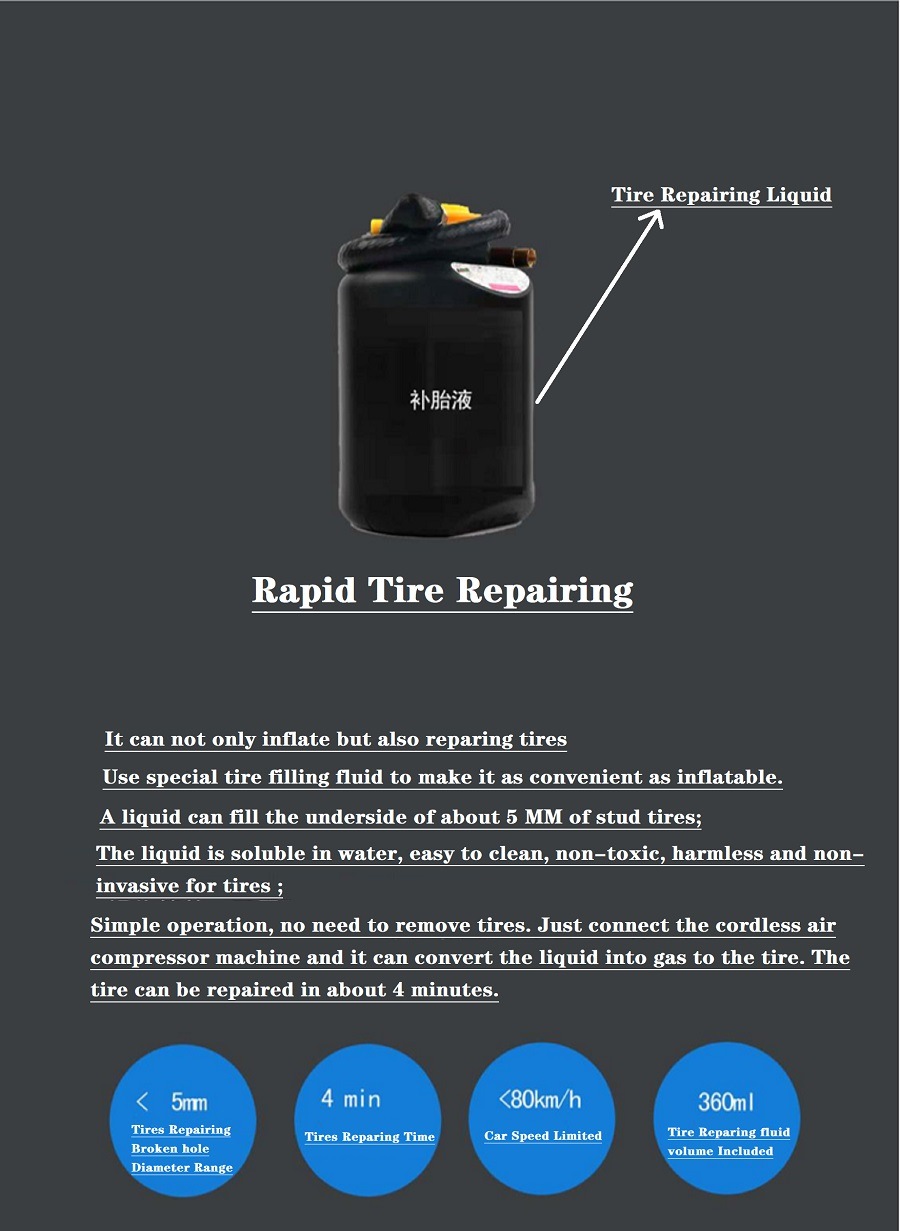 Tire Repairing Liquid

补胎液

Rapid Tire Repairing

It can not only inflate but also reparing tires

Use special tire filling fluid to make it as convenient as inflatable.

A liquid can fill the underside of about 5 MM of stud tires;

The liquid is soluble in water, easy to clean, non-toxic, harmless and non-invasive for tires ;

Simple operation, no need to remove tires. Just connect the cordless air compressor machine and it can convert the liquid into gas to the tire. The tire can be repaired in about 4 minutes.

< 5mm
Tires Repairing Broken hole Diameter Range

4 min
Tires Reparing Time

<80km/h
Car Speed Limited

360ml
Tire Reparing fluid volume Included