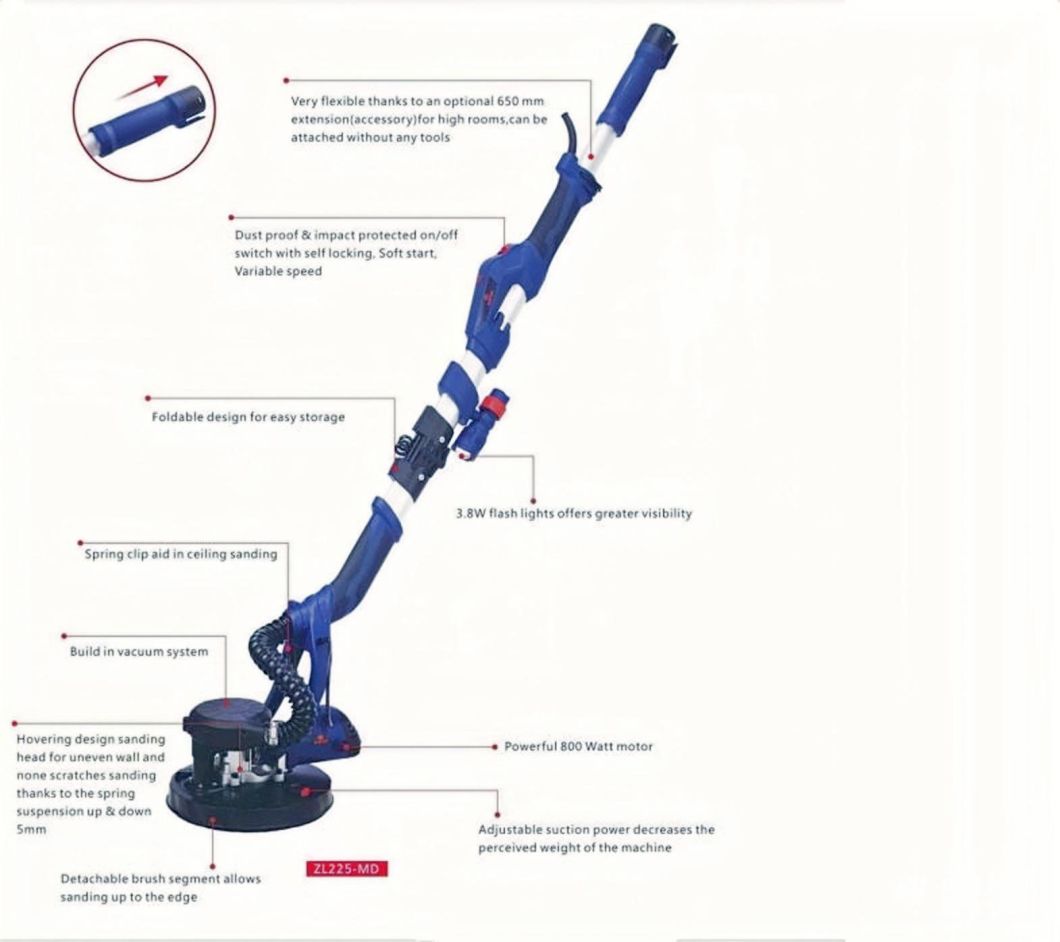 Very flexible thanks to an optional 650 mm extension(accessory)for high rooms,can be attached without any tools

Dust proof & impact protected on/off switch with self locking, Soft start, Variable speed

Foldable design for easy storage

3.8W flash lights offers greater visibility

Spring clip aid in ceiling sanding

Build in vacuum system

Hovering design sanding head for uneven wall and none scratches sanding thanks to the spring suspension up & down 5mm

Powerful 800 Watt motor

Adjustable suction power decreases the perceived weight of the machine

Detachable brush segment allows sanding up to the edge

ZL225-MD