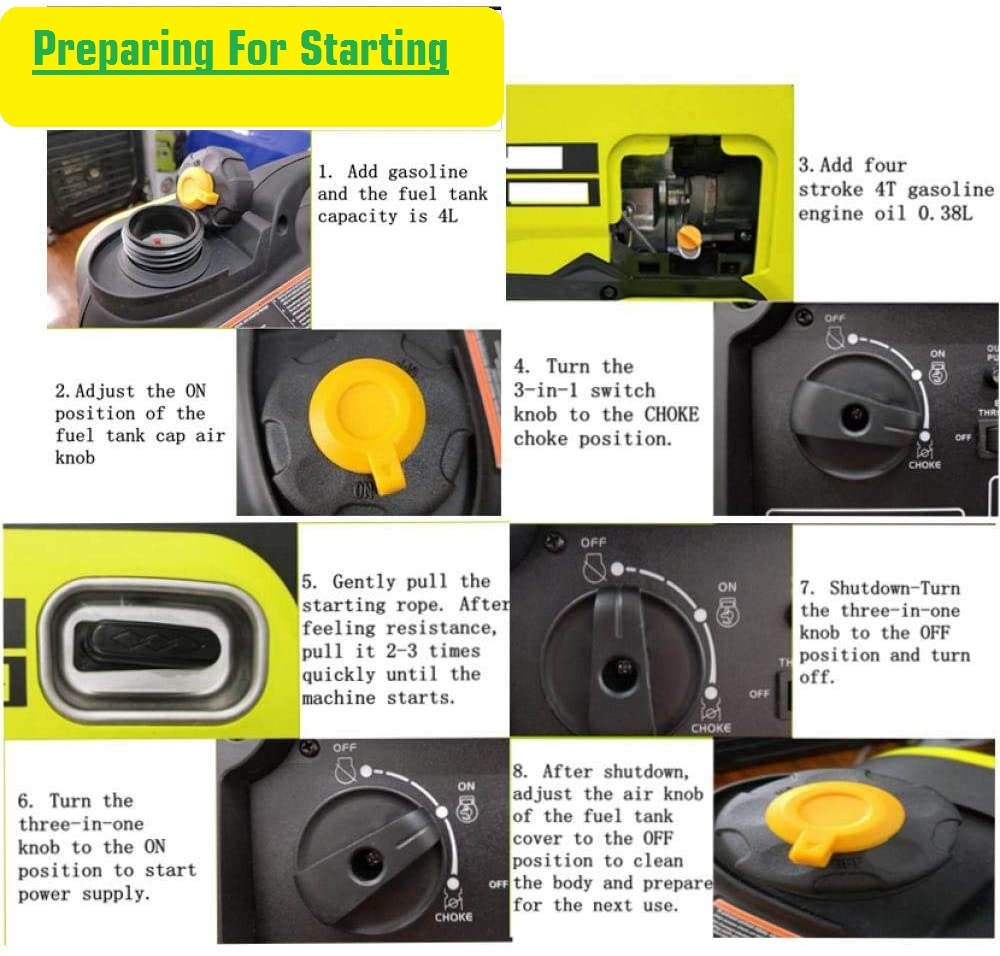 Preparing For Starting

1. Add gasoline and the fuel tank capacity is 4L

3. Add four stroke 4T gasoline engine oil 0.38L

2. Adjust the ON position of the fuel tank cap air knob

ON

4. Turn the 3-in-1 switch knob to the CHOKE choke position.

OFF

ON

CHOKE

OFF

5. Gently pull the starting rope. After feeling resistance, pull it 2-3 times quickly until the machine starts.

OFF

ON

CHOKE

OFF

7. Shutdown-Turn the three-in-one knob to the OFF position and turn off.

6. Turn the three-in-one knob to the ON position to start power supply.

OFF

ON

CHOKE

OFF

8. After shutdown, adjust the air knob of the fuel tank cover to the OFF position to clean the body and prepare for the next use.