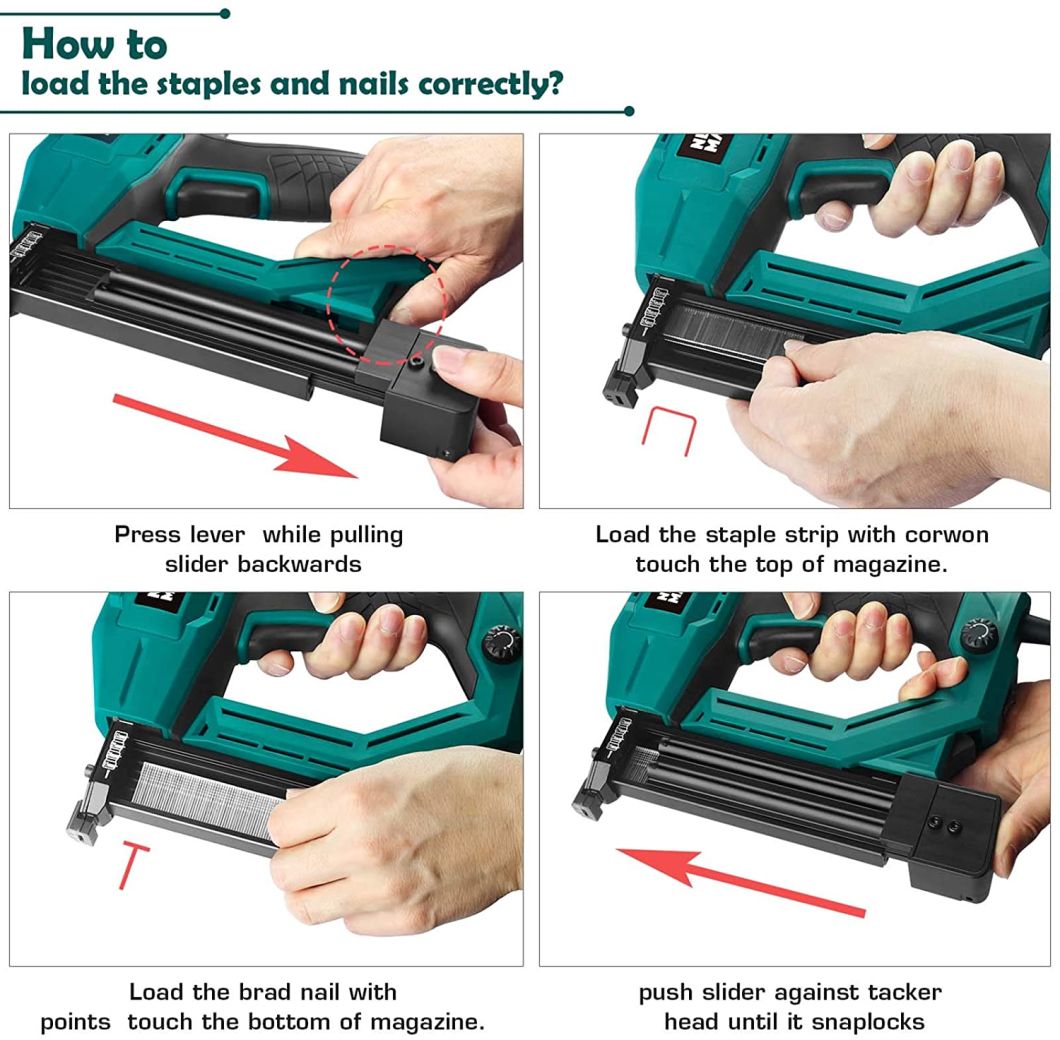 How to
load the staples and nails correctly?

Press lever while pulling slider backwards

Load the staple strip with corwon touch the top of magazine.

Load the brad nail with points touch the bottom of magazine.

push slider against tacker head until it snaplocks